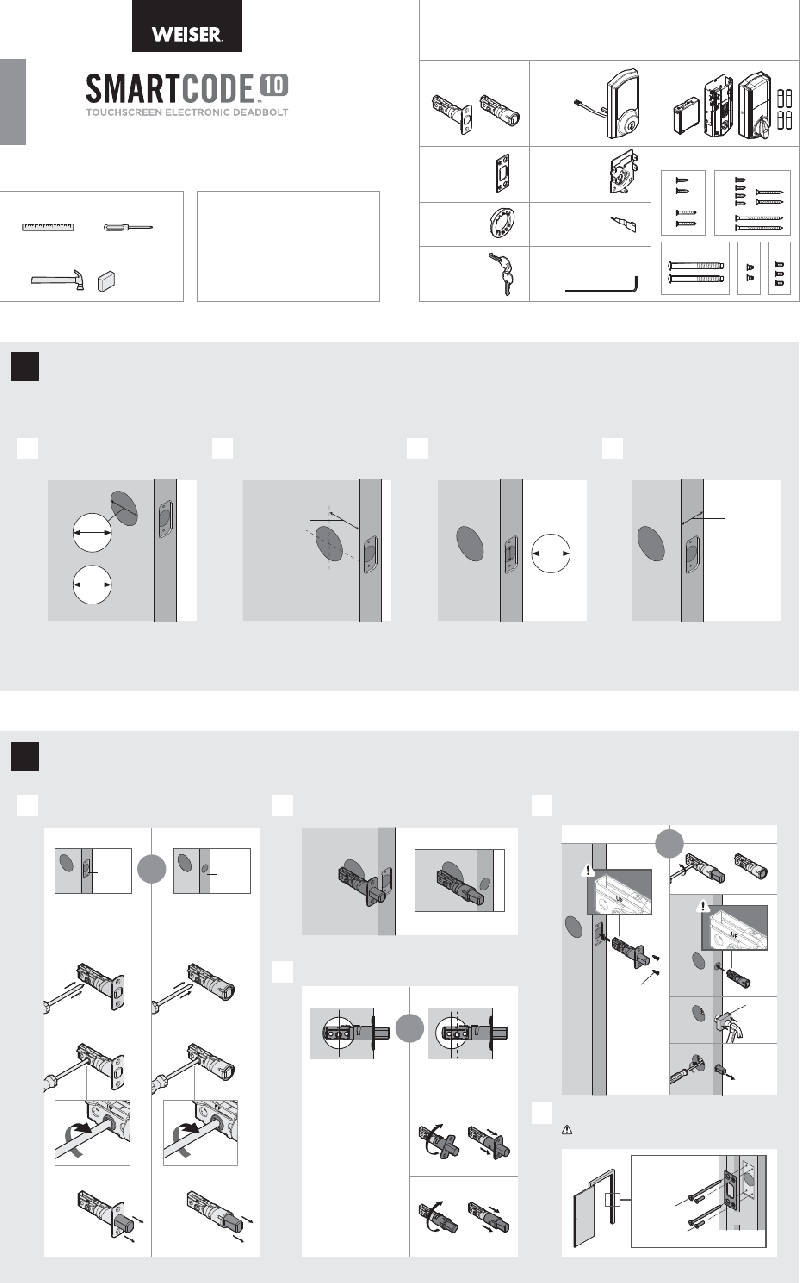 WEISER

SMARTCODE 10

TOUCHSCREEN ELECTRONIC DEADBOLT