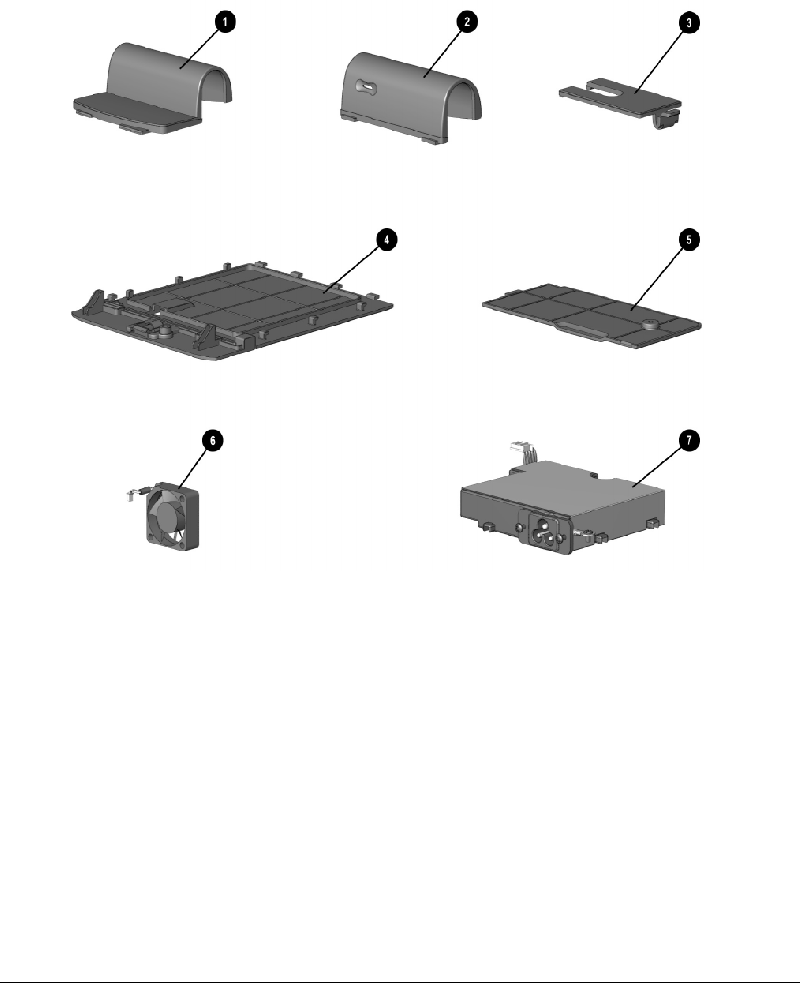 1
2
3
4
5
6
7