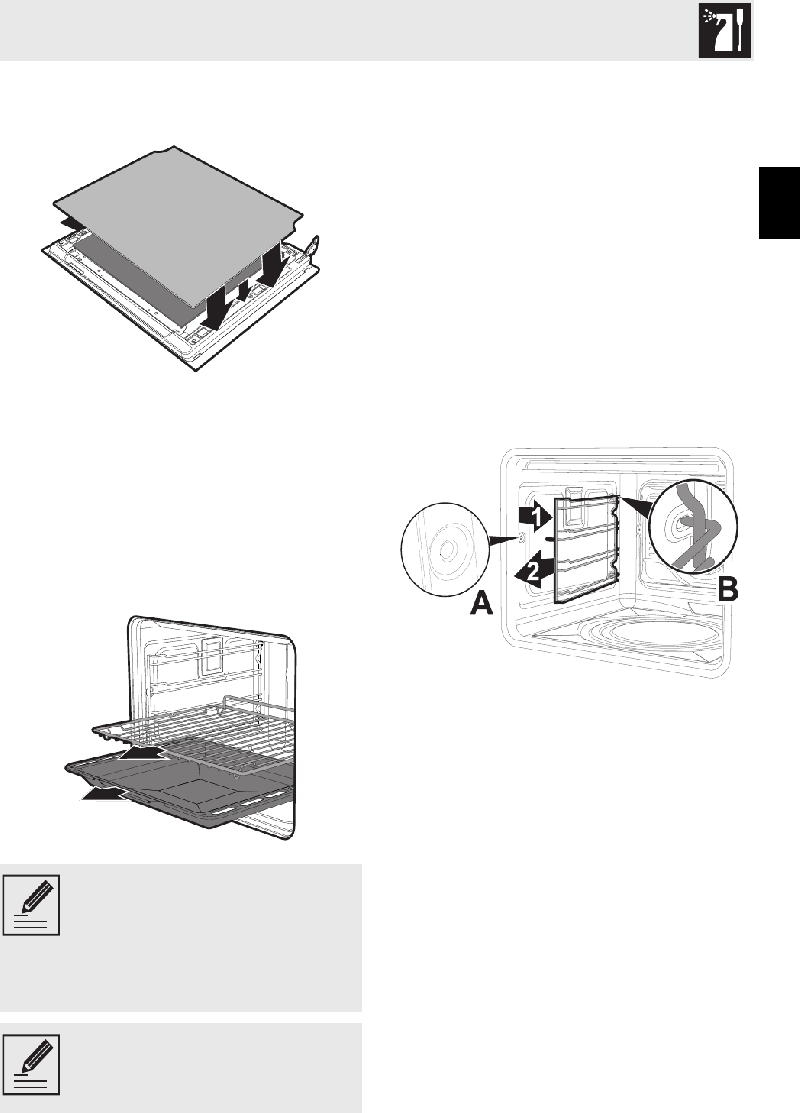 1
2
A
B