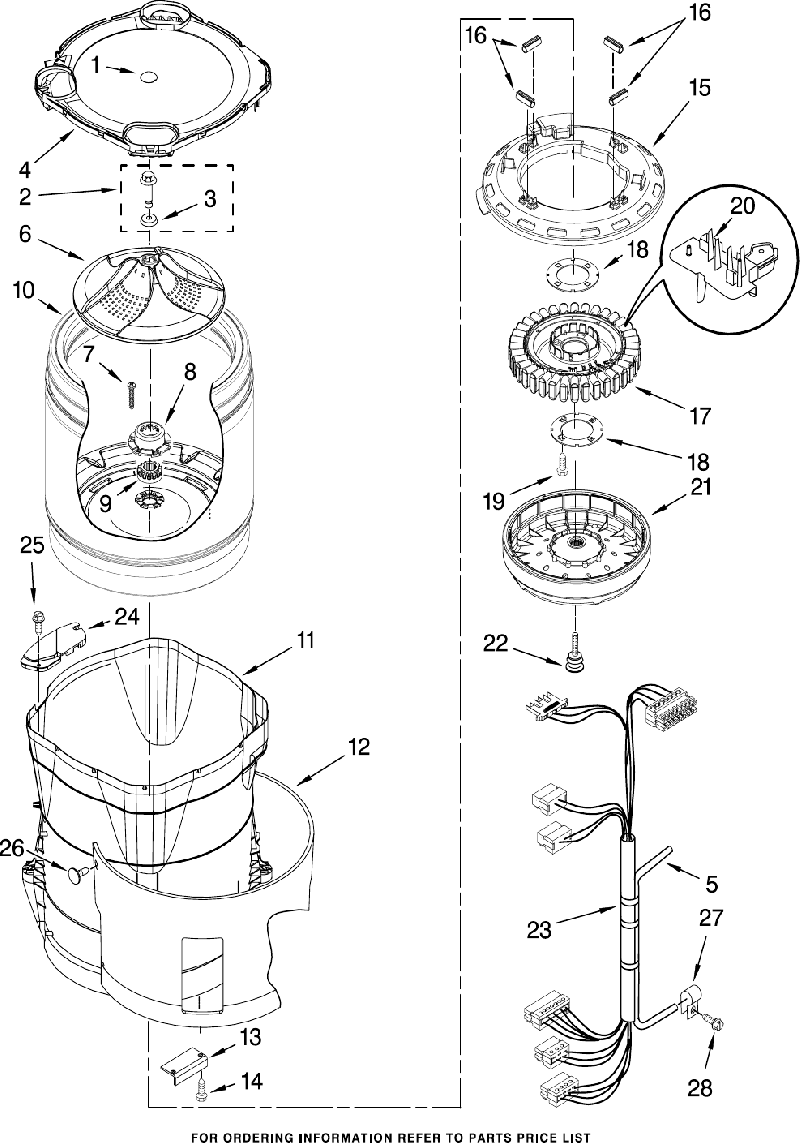 1
4
2
3
6
10
7
8
9
25
24
11
12
26
13
14
16
16
15
20
18
17
18
19
21
22
5
23
27
28
FOR ORDERING INFORMATION REFER TO PARTS PRICE LIST