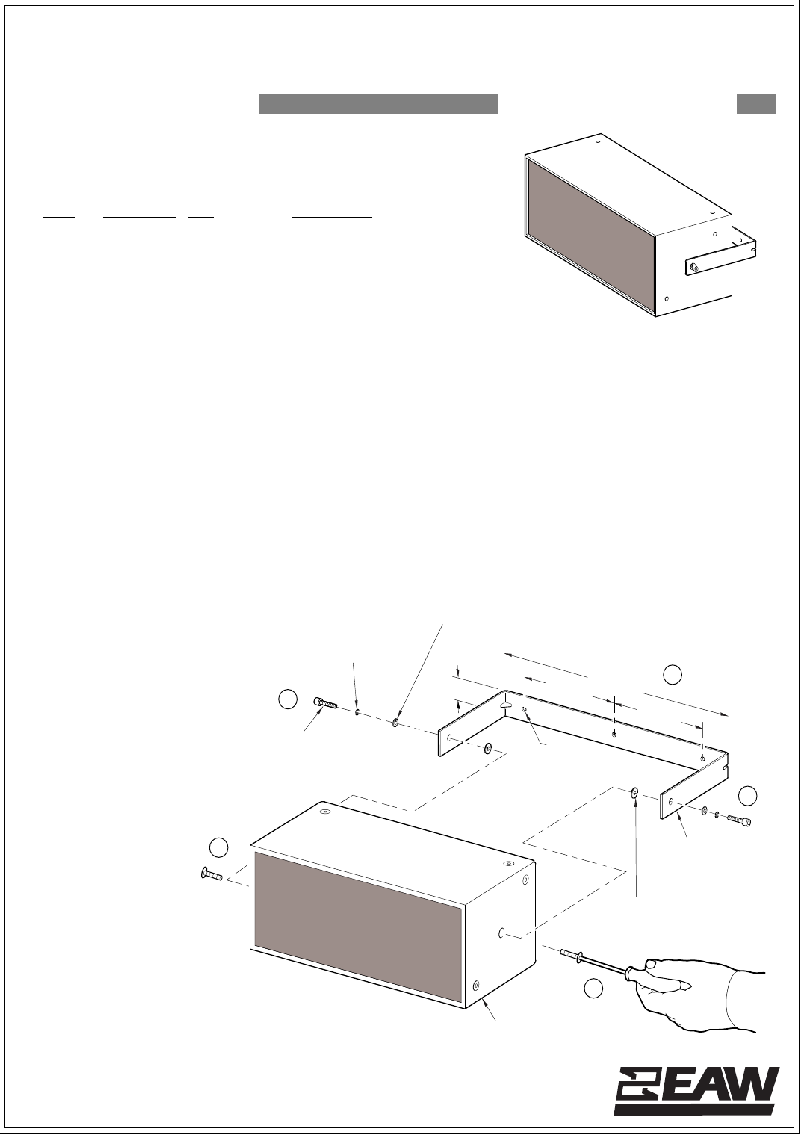 EAW