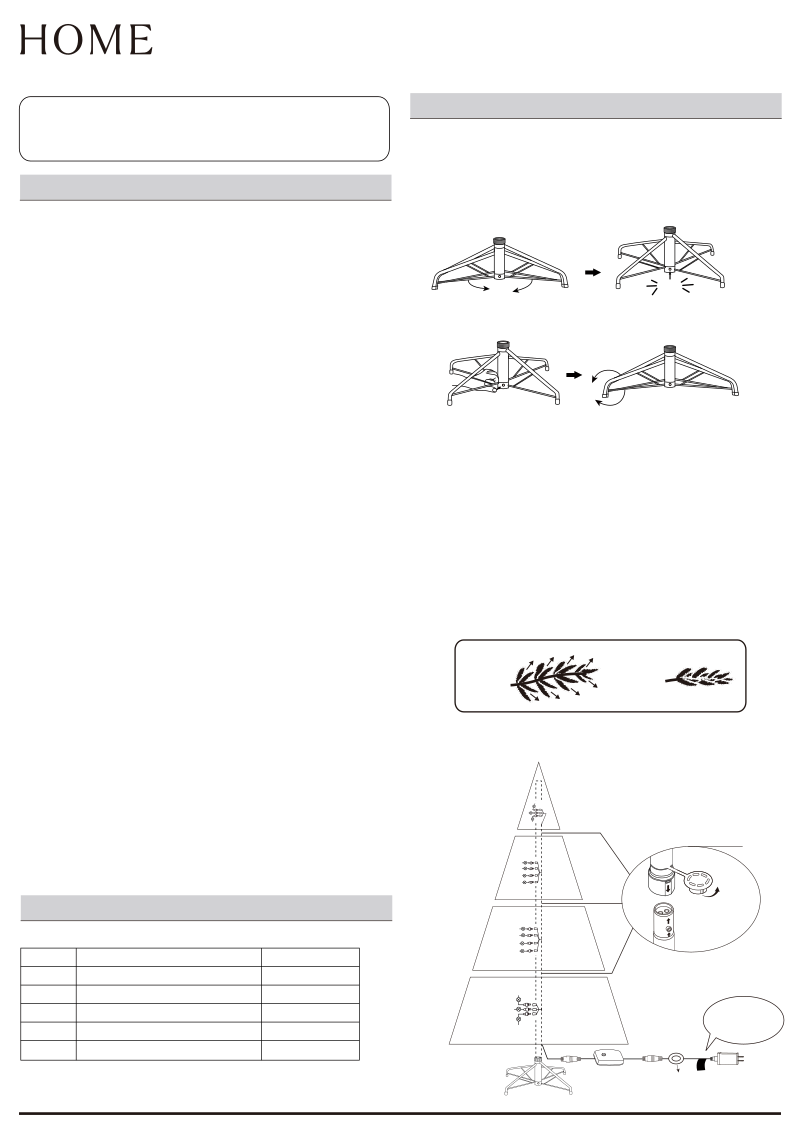 HOME